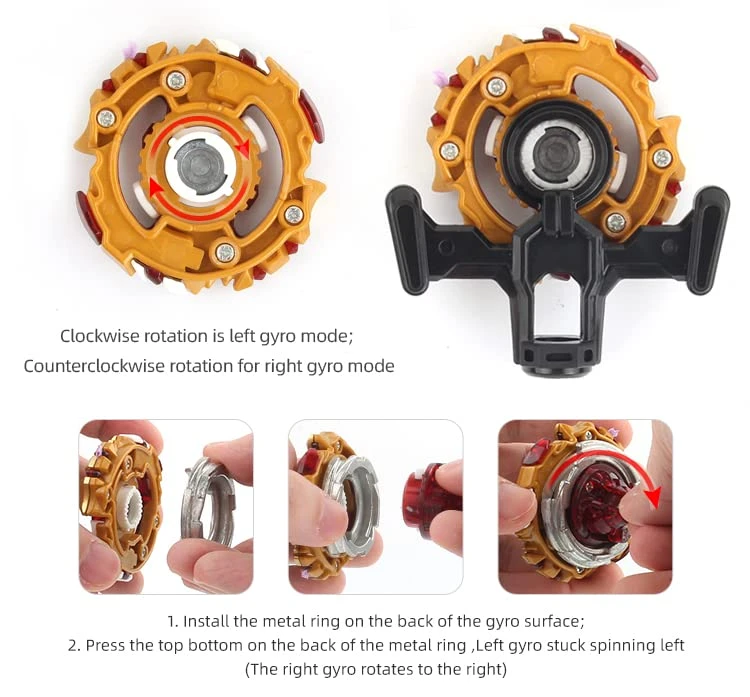 Clockwise rotation is left gyro mode;
Counterclockwise rotation for right gyro mode

1. Install the metal ring on the back of the gyro surface;
2. Press the top bottom on the back of the metal ring ,Left gyro stuck spinning left (The right gyro rotates to the right)