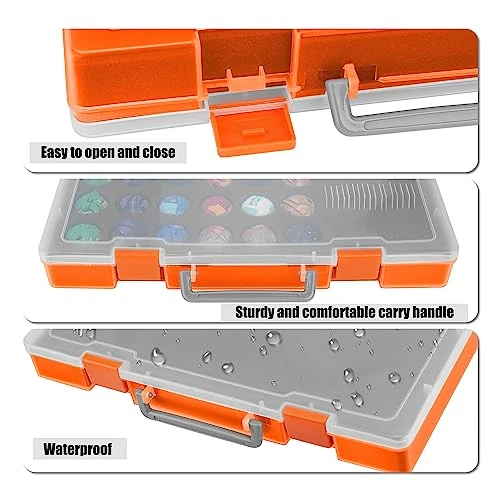 Easy to open and close

Sturdy and comfortable carry handle

Waterproof