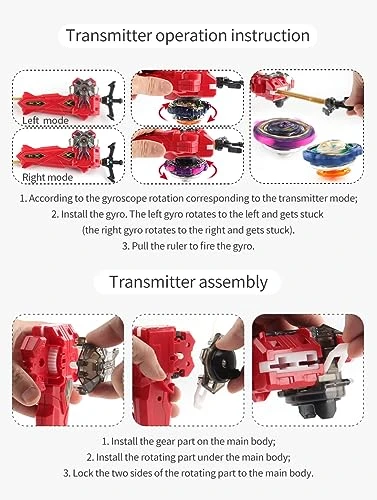 Transmitter operation instruction

Left mode

Right mode

1. According to the gyroscope rotation corresponding to the transmitter mode;
2. Install the gyro. The left gyro rotates to the left and gets stuck (the right gyro rotates to the right and gets stuck).
3. Pull the ruler to fire the gyro.

Transmitter assembly

1. Install the gear part on the main body;
2. Install the rotating part under the main body;
3. Lock the two sides of the rotating part to the main body.