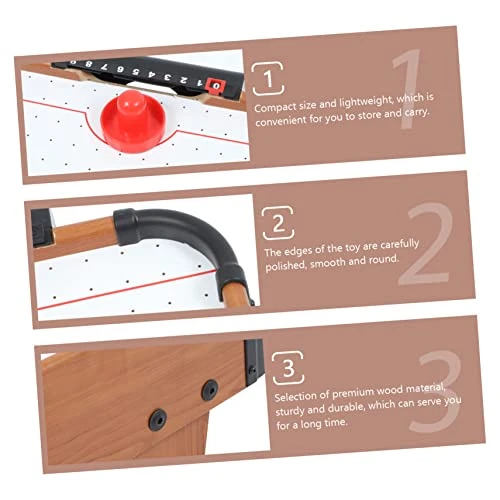 9 8 7 6 5 4 3 2 1 0

1

1

Compact size and lightweight, which is convenient for you to store and carry.

2

2

The edges of the toy are carefully polished, smooth and round.

3

3

Selection of premium wood material, sturdy and durable, which can serve you for a long time.